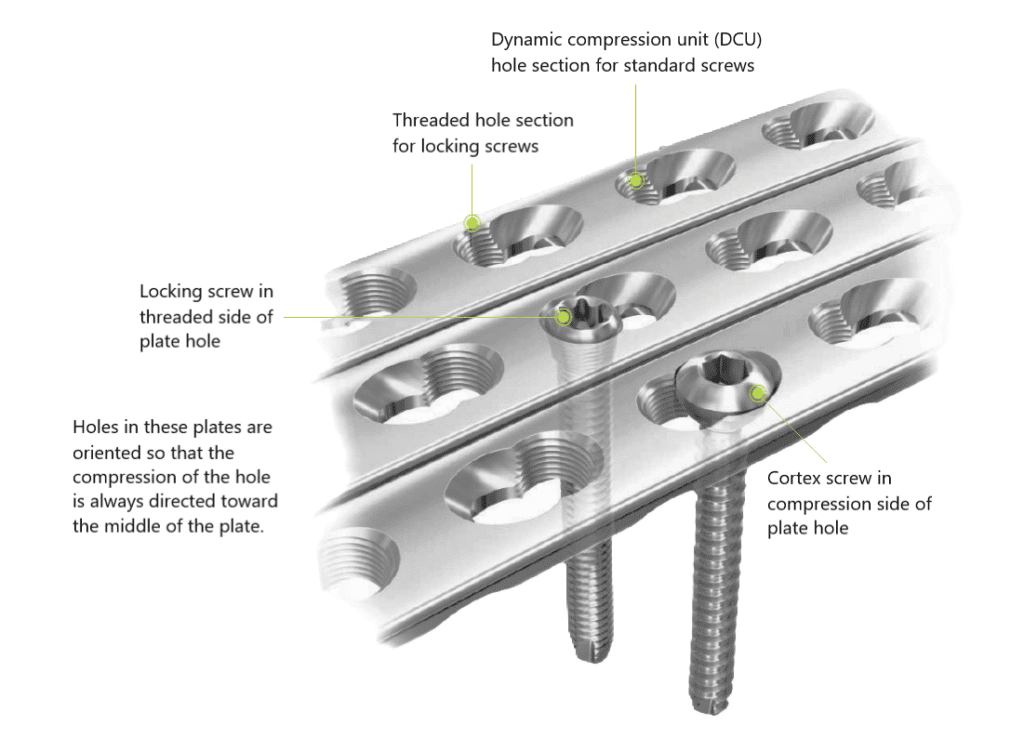 Dynamic compression unit (DCU) hole section for standard screws

Threaded hole section for locking screws

Locking screw in threaded side of plate hole

Holes in these plates are oriented so that the compression of the hole is always directed toward the middle of the plate.

Cortex screw in compression side of plate hole